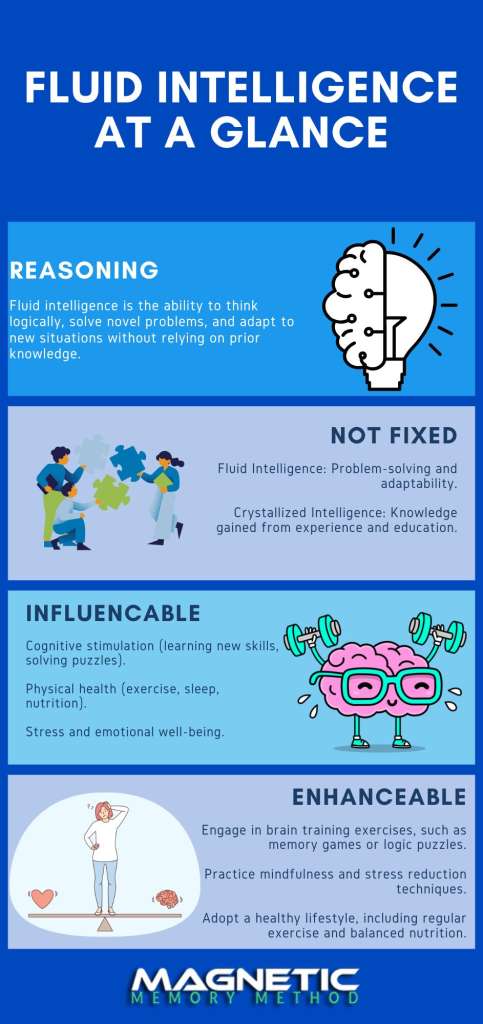 FLUID INTELLIGENCE AT A GLANCE

REASONING

Fluid intelligence is the ability to think logically, solve novel problems, and adapt to new situations without relying on prior knowledge.

NOT FIXED

Fluid Intelligence: Problem-solving and adaptability.

Crystallized Intelligence: Knowledge gained from experience and education.

INFLUENCABLE

Cognitive stimulation (learning new skills, solving puzzles).

Physical health (exercise, sleep, nutrition).

Stress and emotional well-being.

ENHANCEABLE

Engage in brain training exercises, such as memory games or logic puzzles.

Practice mindfulness and stress reduction techniques.

Adopt a healthy lifestyle, including regular exercise and balanced nutrition.

MAGNETIC
MEMORY METHOD