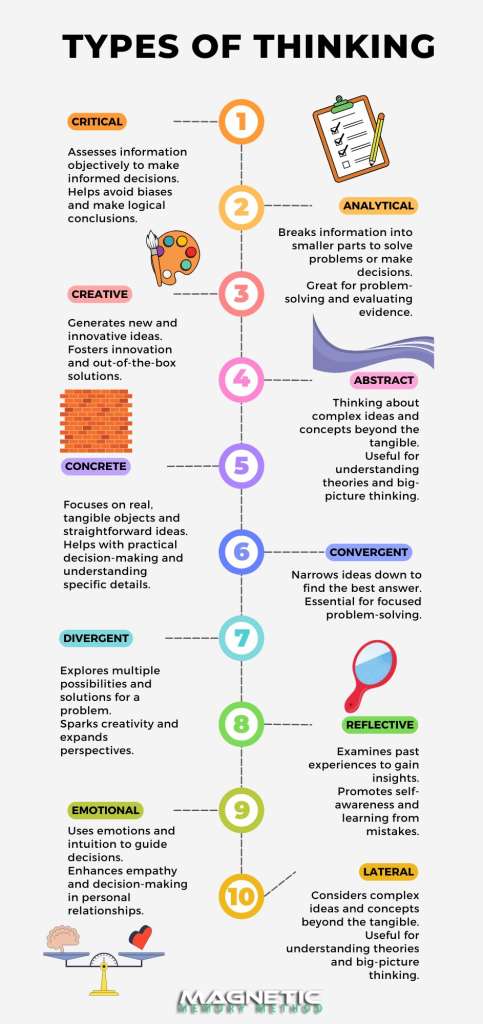 TYPES OF THINKING

1

CRITICAL

Assesses information objectively to make informed decisions. Helps avoid biases and make logical conclusions.

2

ANALYTICAL

Breaks information into smaller parts to solve problems or make decisions. Great for problem-solving and evaluating evidence.

3

CREATIVE

Generates new and innovative ideas. Fosters innovation and out-of-the-box solutions.

4

ABSTRACT

Thinking about complex ideas and concepts beyond the tangible. Useful for understanding theories and big-picture thinking.

5

CONCRETE

Focuses on real, tangible objects and straightforward ideas. Helps with practical decision-making and understanding specific details.

6

CONVERGENT

Narrows ideas down to find the best answer. Essential for focused problem-solving.

7

DIVERGENT

Explores multiple possibilities and solutions for a problem. Sparks creativity and expands perspectives.

8

REFLECTIVE

Examines past experiences to gain insights. Promotes self-awareness and learning from mistakes.

9

EMOTIONAL

Uses emotions and intuition to guide decisions. Enhances empathy and decision-making in personal relationships.

10

LATERAL

Considers complex ideas and concepts beyond the tangible. Useful for understanding theories and big-picture thinking.

MAGNETIC MEMORY METHOD