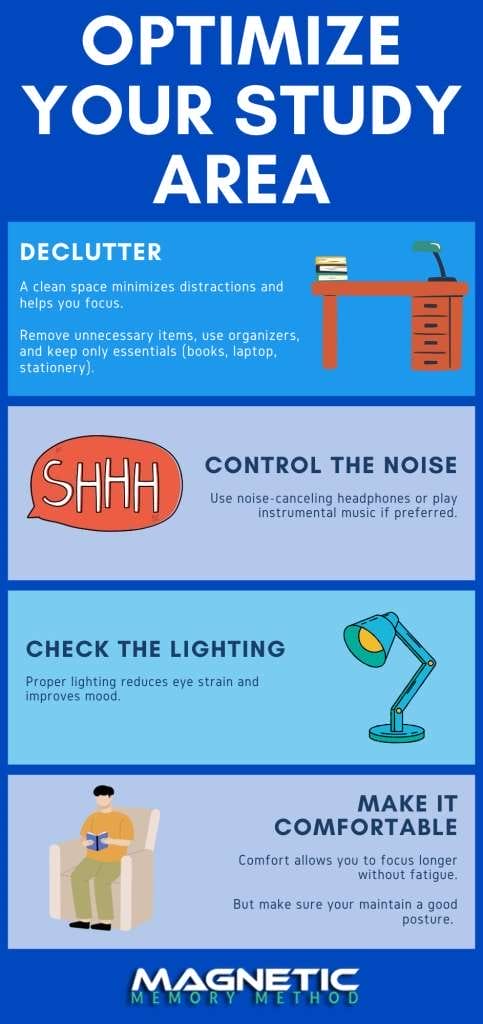 OPTIMIZE YOUR STUDY AREA

DECLUTTER

A clean space minimizes distractions and helps you focus.

Remove unnecessary items, use organizers, and keep only essentials (books, laptop, stationery).

SHHH

CONTROL THE NOISE

Use noise-canceling headphones or play instrumental music if preferred.

CHECK THE LIGHTING

Proper lighting reduces eye strain and improves mood.

MAKE IT COMFORTABLE

Comfort allows you to focus longer without fatigue.

But make sure your maintain a good posture.

MAGNETIC MEMORY METHOD