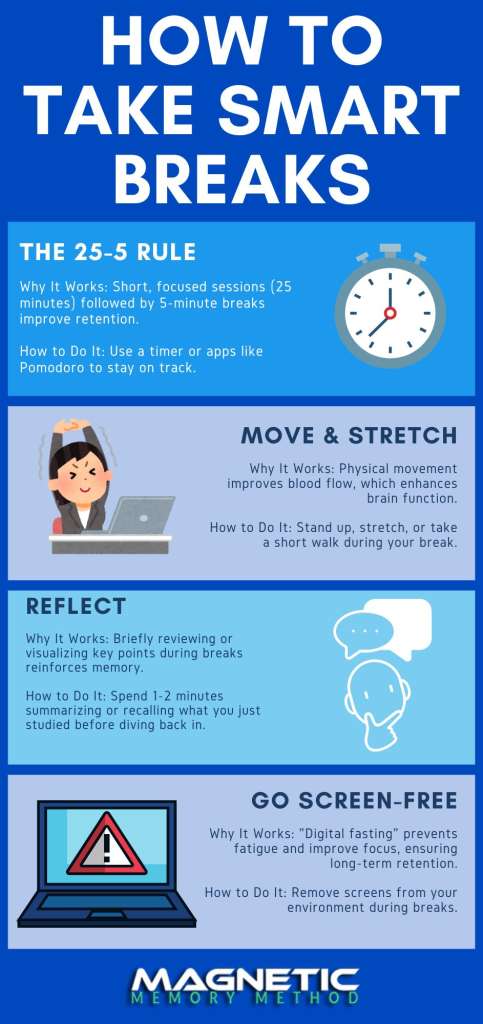 HOW TO TAKE SMART BREAKS

THE 25-5 RULE

Why It Works: Short, focused sessions (25 minutes) followed by 5-minute breaks improve retention.

How to Do It: Use a timer or apps like Pomodoro to stay on track.

MOVE & STRETCH

Why It Works: Physical movement improves blood flow, which enhances brain function.

How to Do It: Stand up, stretch, or take a short walk during your break.

REFLECT

Why It Works: Briefly reviewing or visualizing key points during breaks reinforces memory.

How to Do It: Spend 1-2 minutes summarizing or recalling what you just studied before diving back in.

GO SCREEN-FREE

Why It Works: "Digital fasting" prevents fatigue and improve focus, ensuring long-term retention.

How to Do It: Remove screens from your environment during breaks.

MAGNETIC MEMORY METHOD