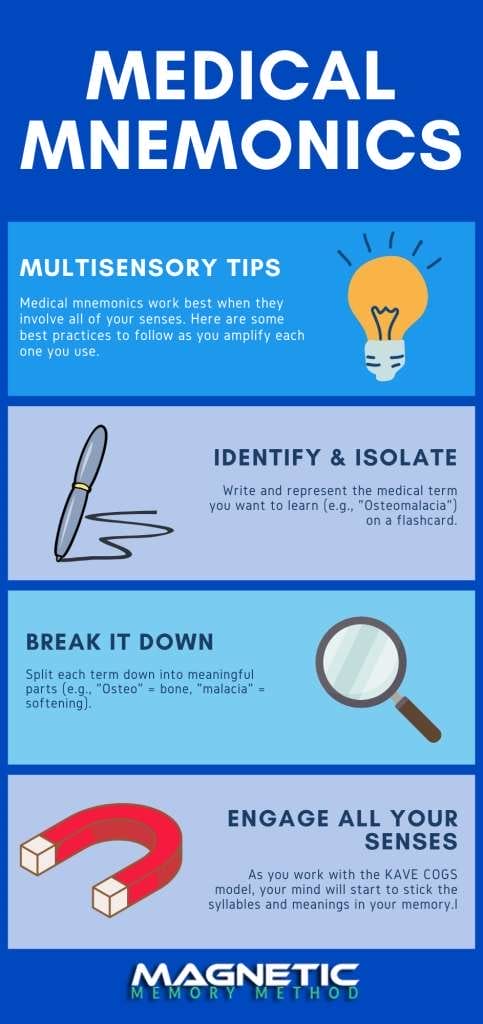 MEDICAL MNEMONICS

MULTISENSORY TIPS

Medical mnemonics work best when they involve all of your senses. Here are some best practices to follow as you amplify each one you use.

IDENTIFY & ISOLATE

Write and represent the medical term you want to learn (e.g., "Osteomalacia") on a flashcard.

BREAK IT DOWN

Split each term down into meaningful parts (e.g., "Osteo" = bone, "malacia" = softening).

ENGAGE ALL YOUR SENSES

As you work with the KAVE COGS model, your mind will start to stick the syllables and meanings in your memory.l

MAGNETIC
MEMORY METHOD