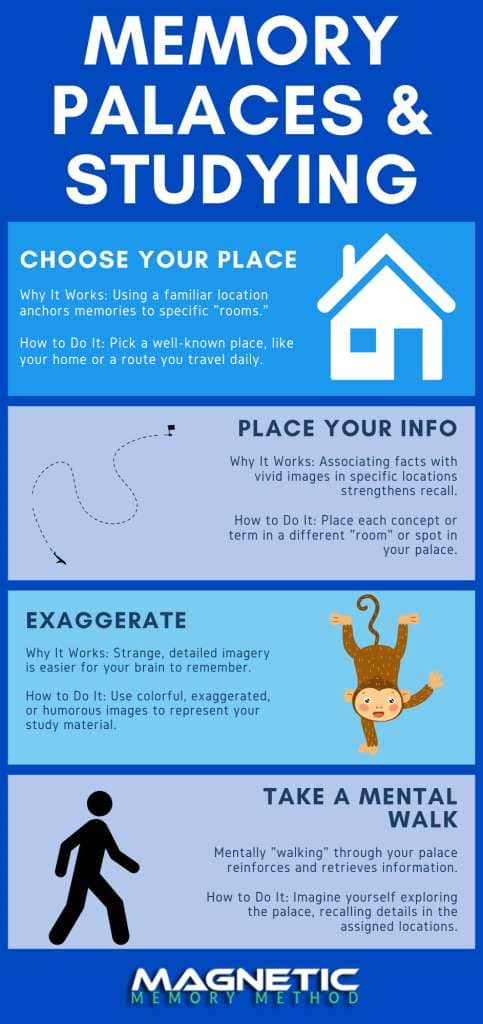 MEMORY PALACES & STUDYING

CHOOSE YOUR PLACE

Why It Works: Using a familiar location anchors memories to specific "rooms."

How to Do It: Pick a well-known place, like your home or a route you travel daily.

PLACE YOUR INFO

Why It Works: Associating facts with vivid images in specific locations strengthens recall.

How to Do It: Place each concept or term in a different "room" or spot in your palace.

EXAGGERATE

Why It Works: Strange, detailed imagery is easier for your brain to remember.

How to Do It: Use colorful, exaggerated, or humorous images to represent your study material.

TAKE A MENTAL WALK

Mentally "walking" through your palace reinforces and retrieves information.

How to Do It: Imagine yourself exploring the palace, recalling details in the assigned locations.

MAGNETIC MEMORY METHOD