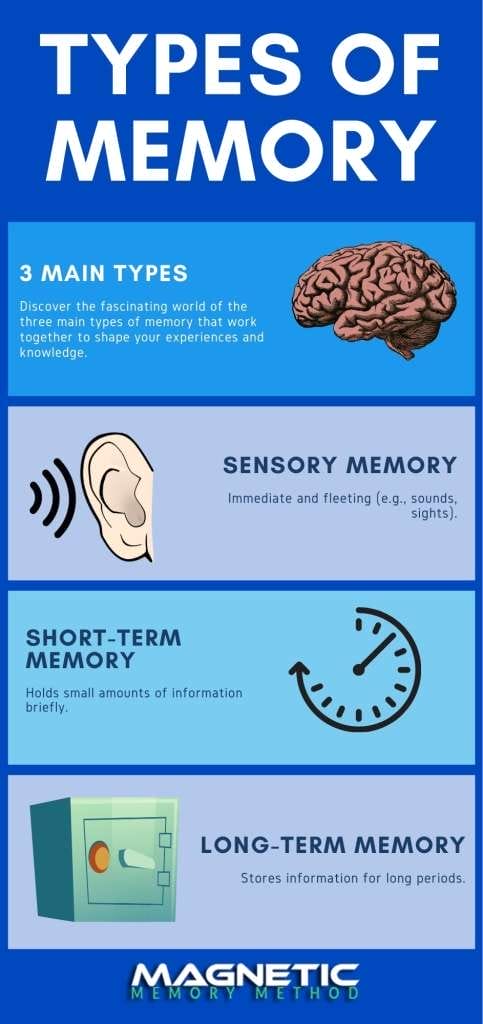 TYPES OF MEMORY

3 MAIN TYPES

Discover the fascinating world of the three main types of memory that work together to shape your experiences and knowledge.

SENSORY MEMORY

Immediate and fleeting (e.g., sounds, sights).

SHORT-TERM MEMORY

Holds small amounts of information briefly.

LONG-TERM MEMORY

Stores information for long periods.

MAGNETIC
MEMORY METHOD