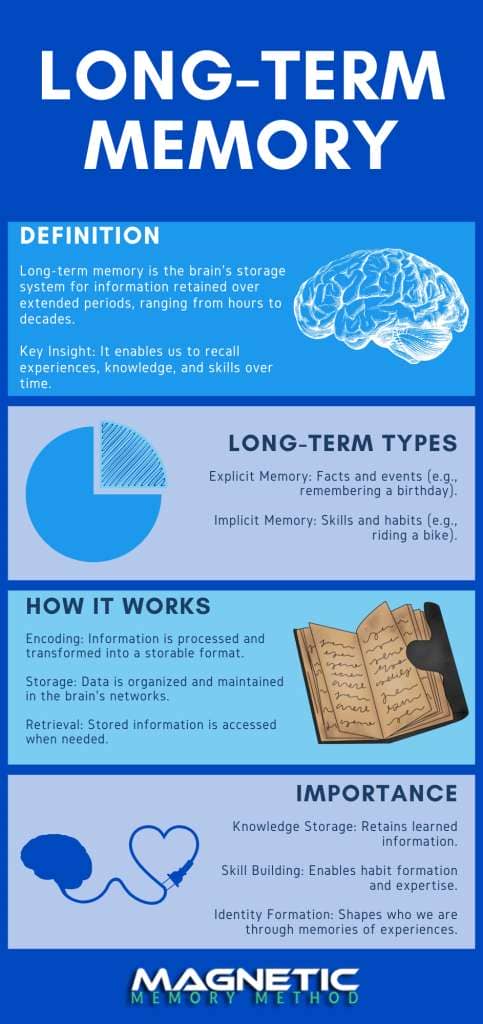 LONG-TERM MEMORY

DEFINITION

Long-term memory is the brain's storage system for information retained over extended periods, ranging from hours to decades.

Key Insight: It enables us to recall experiences, knowledge, and skills over time.

LONG-TERM TYPES

Explicit Memory: Facts and events (e.g., remembering a birthday).

Implicit Memory: Skills and habits (e.g., riding a bike).

HOW IT WORKS

Encoding: Information is processed and transformed into a storable format.

Storage: Data is organized and maintained in the brain's networks.

Retrieval: Stored information is accessed when needed.

IMPORTANCE

Knowledge Storage: Retains learned information.

Skill Building: Enables habit formation and expertise.

Identity Formation: Shapes who we are through memories of experiences.

MAGNETIC
MEMORY METHOD