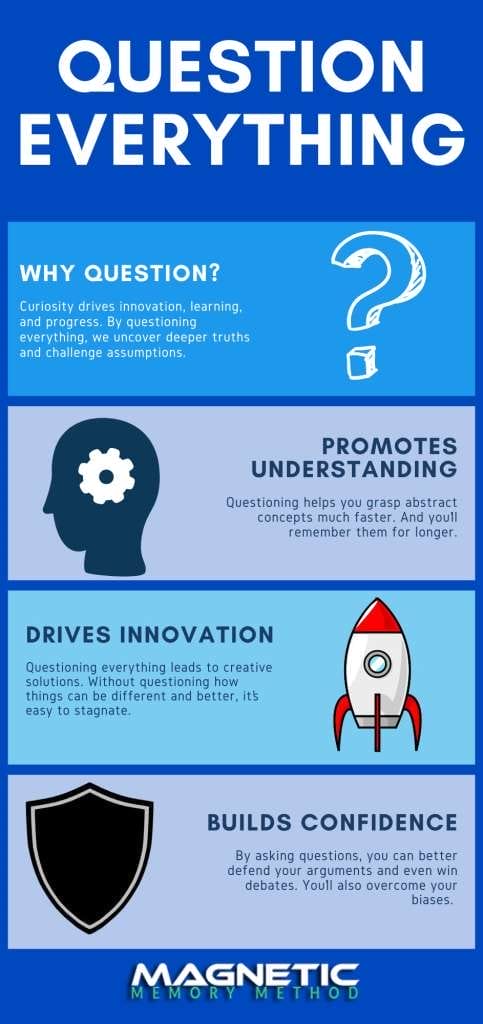 QUESTION EVERYTHING

WHY QUESTION?

Curiosity drives innovation, learning, and progress. By questioning everything, we uncover deeper truths and challenge assumptions.

PROMOTES UNDERSTANDING

Questioning helps you grasp abstract concepts much faster. And you'll remember them for longer.

DRIVES INNOVATION

Questioning everything leads to creative solutions. Without questioning how things can be different and better, it's easy to stagnate.

BUILDS CONFIDENCE

By asking questions, you can better defend your arguments and even win debates. You'll also overcome your biases.

MAGNETIC
MEMORY METHOD