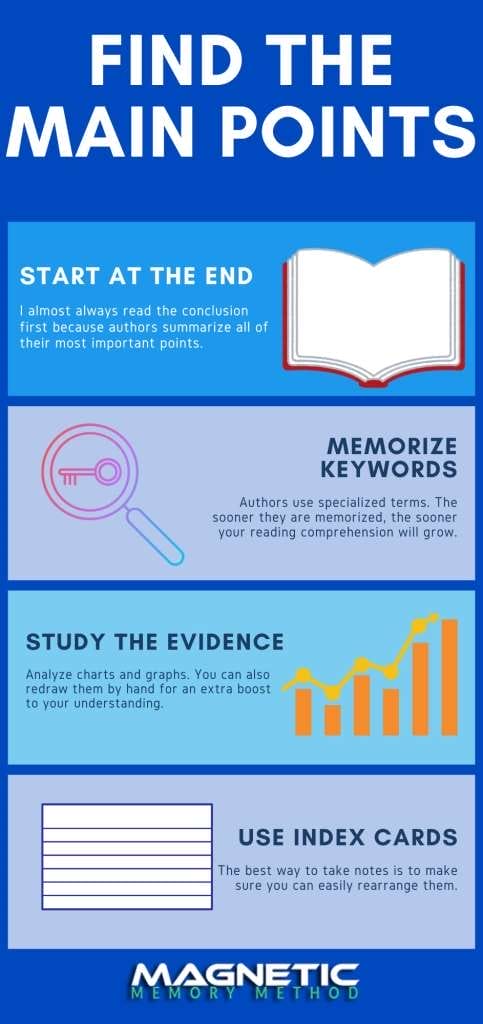 FIND THE MAIN POINTS

START AT THE END

I almost always read the conclusion first because authors summarize all of their most important points.

MEMORIZE KEYWORDS

Authors use specialized terms. The sooner they are memorized, the sooner your reading comprehension will grow.

STUDY THE EVIDENCE

Analyze charts and graphs. You can also redraw them by hand for an extra boost to your understanding.

USE INDEX CARDS

The best way to take notes is to make sure you can easily rearrange them.

MAGNETIC
MEMORY METHOD