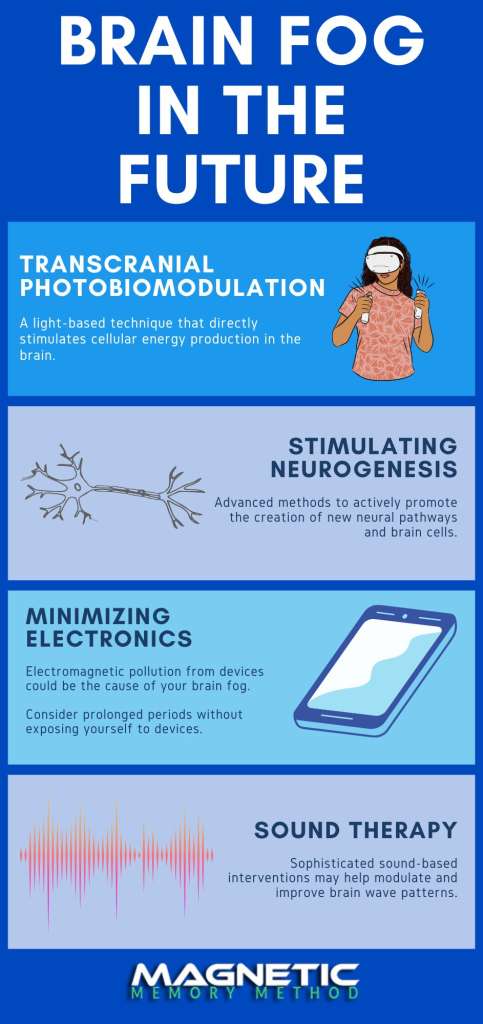 BRAIN FOG IN THE FUTURE

TRANSCRANIAL PHOTOBIOMODULATION

A light-based technique that directly stimulates cellular energy production in the brain.

STIMULATING NEUROGENESIS

Advanced methods to actively promote the creation of new neural pathways and brain cells.

MINIMIZING ELECTRONICS

Electromagnetic pollution from devices could be the cause of your brain fog.

Consider prolonged periods without exposing yourself to devices.

SOUND THERAPY

Sophisticated sound-based interventions may help modulate and improve brain wave patterns.

MAGNETIC
MEMORY METHOD