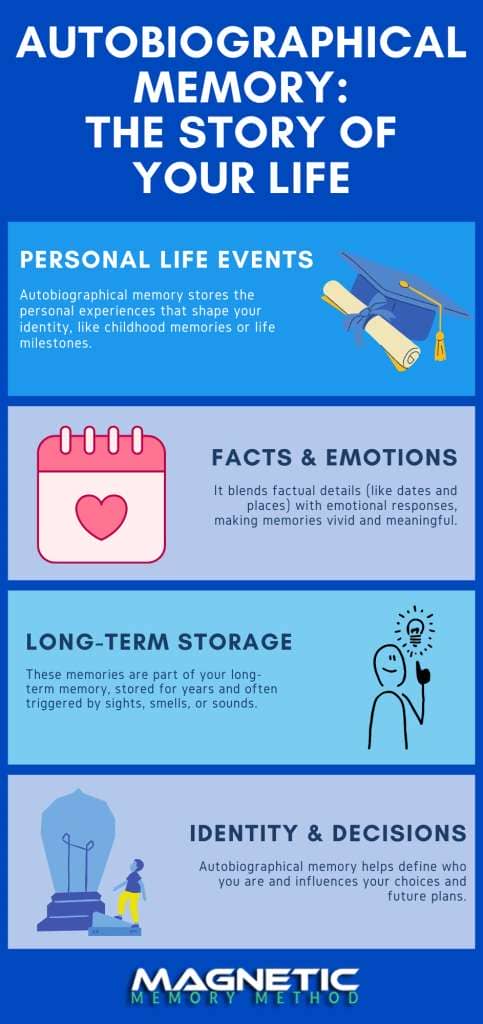 AUTOBIOGRAPHICAL MEMORY: THE STORY OF YOUR LIFE

PERSONAL LIFE EVENTS

Autobiographical memory stores the personal experiences that shape your identity, like childhood memories or life milestones.

FACTS & EMOTIONS

It blends factual details (like dates and places) with emotional responses, making memories vivid and meaningful.

LONG-TERM STORAGE

These memories are part of your long-term memory, stored for years and often triggered by sights, smells, or sounds.

IDENTITY & DECISIONS

Autobiographical memory helps define who you are and influences your choices and future plans.

MAGNETIC
MEMORY METHOD